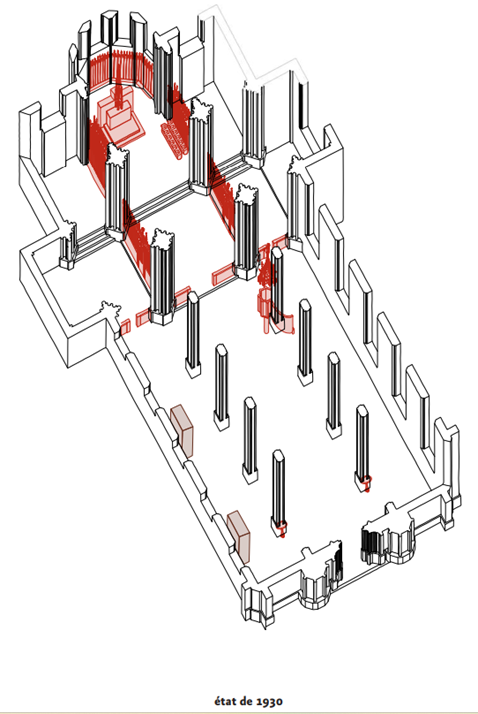 état de 1930